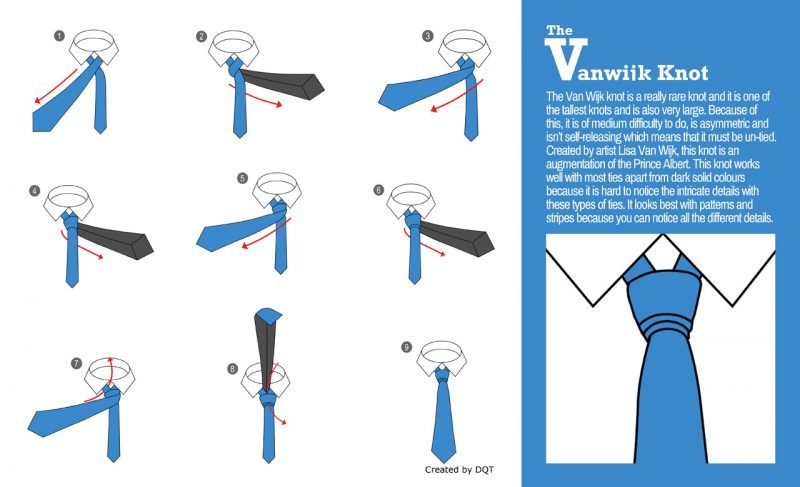 1

2

3

4

5

6

7

8

9

Created by DQT

The Vanwijk Knot

The Van Wijk knot is a really rare knot and it is one of the tallest knots and is also very large. Because of this, it is of medium difficulty to do, is asymmetric and isn't self-releasing which means that it must be un-tied. Created by artist Lisa Van Wijk, this knot is an augmentation of the Prince Albert. This knot works well with most ties apart from dark solid colours because it is hard to notice the intricate details with these types of ties. It looks best with patterns and stripes because you can notice all the different details.