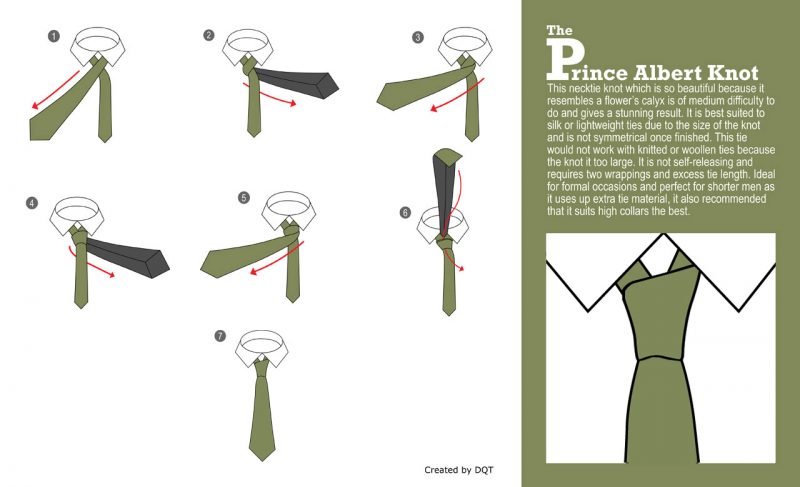 1

2

3

4

5

6

7

Created by DQT

The
Prince Albert Knot

This necktie knot which is so beautiful because it resembles a flower's calyx is of medium difficulty to do and gives a stunning result. It is best suited to silk or lightweight ties due to the size of the knot and is not symmetrical once finished. This tie would not work with knitted or woollen ties because the knot it too large. It is not self-releasing and requires two wrappings and excess tie length. Ideal for formal occasions and perfect for shorter men as it uses up extra tie material, it also recommended that it suits high collars the best.