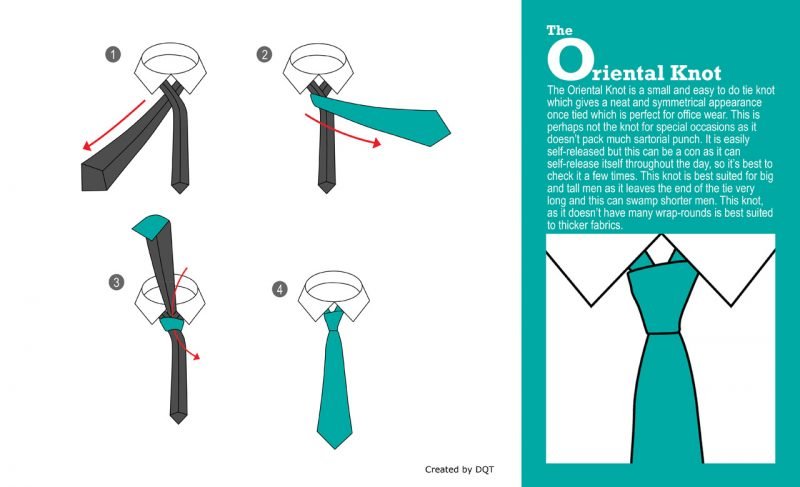 1

2

3

4

Created by DQT

The
Oriental Knot

The Oriental Knot is a small and easy to do tie knot which gives a neat and symmetrical appearance once tied which is perfect for office wear. This is perhaps not the knot for special occasions as it doesn't pack much sartorial punch. It is easily self-released but this can be a con as it can self-release itself throughout the day, so it's best to check it a few times. This knot is best suited for big and tall men as it leaves the end of the tie very long and this can swamp shorter men. This knot, as it doesn't have many wrap-rounds is best suited to thicker fabrics.