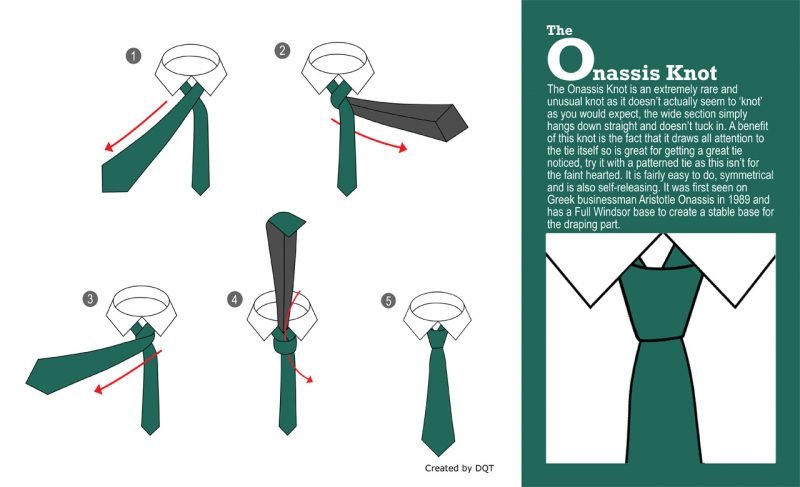 1

2

3

4

5

Created by DQT

The Onassis Knot

The Onassis Knot is an extremely rare and unusual knot as it doesn't actually seem to 'knot' as you would expect, the wide section simply hangs down straight and doesn't tuck in. A benefit of this knot is the fact that it draws all attention to the tie itself so is great for getting a great tie noticed, try it with a patterned tie as this isn't for the faint hearted. It is fairly easy to do, symmetrical and is also self-releasing. It was first seen on Greek businessman Aristotle Onassis in 1989 and has a Full Windsor base to create a stable base for the draping part.