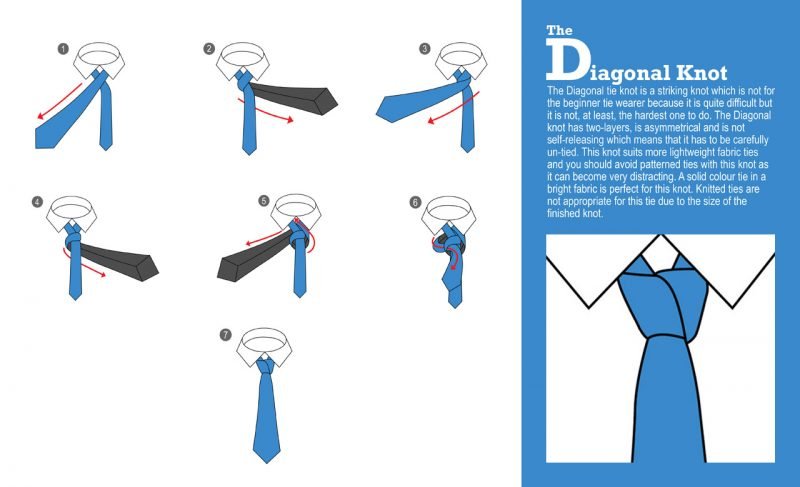 1

2

3

4

5

6

7

The Diagonal Knot

The Diagonal tie knot is a striking knot which is not for the beginner tie wearer because it is quite difficult but it is not, at least, the hardest one to do. The Diagonal knot has two-layers, is asymmetrical and is not self-releasing which means that it has to be carefully un-tied. This knot suits more lightweight fabric ties and you should avoid patterned ties with this knot as it can become very distracting. A solid colour tie in a bright fabric is perfect for this knot. Knitted ties are not appropriate for this tie due to the size of the finished knot.