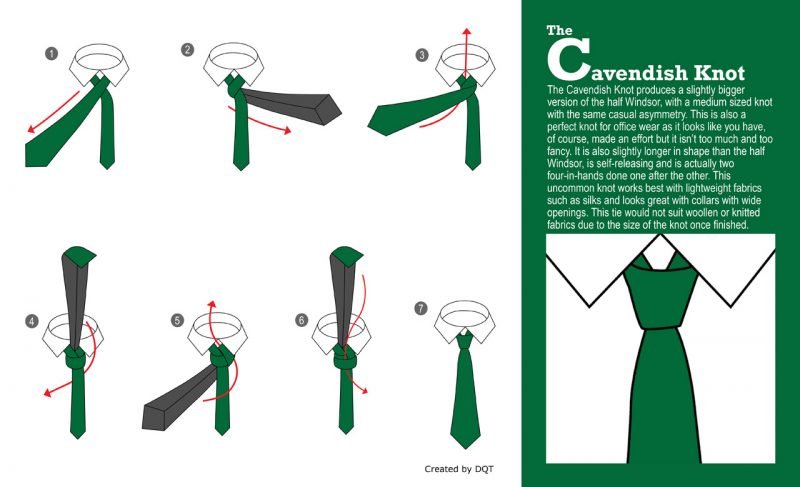 1

2

3

4

5

6

7

Created by DQT

The Cavendish Knot

The Cavendish Knot produces a slightly bigger version of the half Windsor, with a medium sized knot with the same casual asymmetry. This is also a perfect knot for office wear as it looks like you have, of course, made an effort but it isn't too much and too fancy. It is also slightly longer in shape than the half Windsor, is self-releasing and is actually two four-in-hands done one after the other. This uncommon knot works best with lightweight fabrics such as silks and looks great with collars with wide openings. This tie would not suit woollen or knitted fabrics due to the size of the knot once finished.